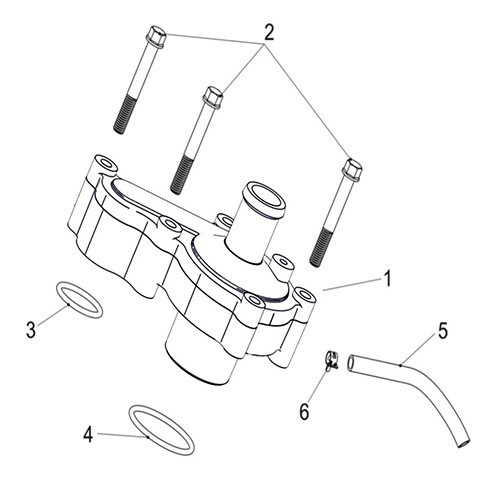 2
1
3
5
6
4